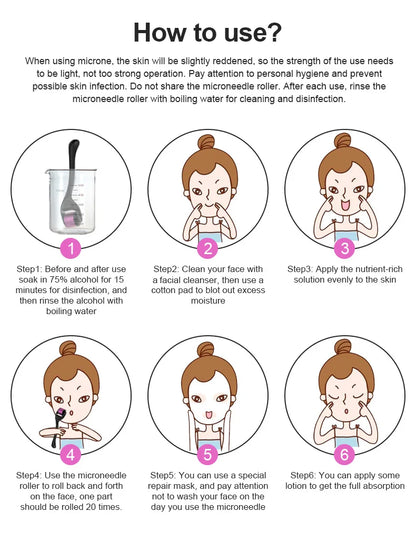 How to use?

When using microne, the skin will be slightly reddened, so the strength of the use needs to be light, not too strong operation. Pay attention to personal hygiene and prevent possible skin infection. Do not share the microneedle roller. After each use, rinse the microneedle roller with boiling water for cleaning and disinfection.

1

Step1: Before and after use soak in 75% alcohol for 15 minutes for disinfection, and then rinse the alcohol with boiling water

2

Step2: Clean your face with a facial cleanser, then use a cotton pad to blot out excess moisture

3

Step3: Apply the nutrient-rich solution evenly to the skin

4

Step4: Use the microneedle roller to roll back and forth on the face, one part should be rolled 20 times.

5

Step5: You can use a special repair mask, and pay attention not to wash your face on the day you use the microneedle

6

Step6: You can apply some lotion to get the full absorption