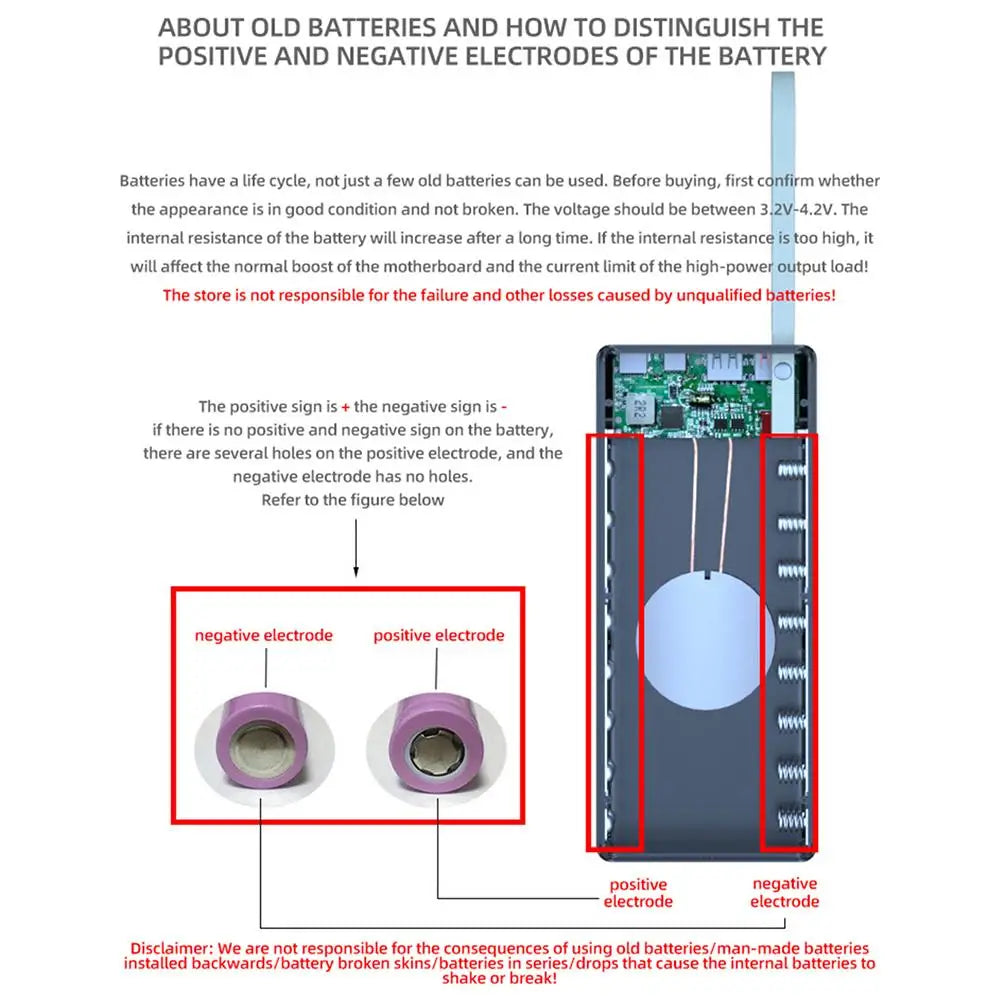 ABOUT OLD BATTERIES AND HOW TO DISTINGUISH THE POSITIVE AND NEGATIVE ELECTRODES OF THE BATTERY

Batteries have a life cycle, not just a few old batteries can be used. Before buying, first confirm whether the appearance is in good condition and not broken. The voltage should be between 3.2V-4.2V. The internal resistance of the battery will increase after a long time. If the internal resistance is too high, it will affect the normal boost of the motherboard and the current limit of the high-power output load!

The store is not responsible for the failure and other losses caused by unqualified batteries!

The positive sign is + the negative sign is - if there is no positive and negative sign on the battery, there are several holes on the positive electrode, and the negative electrode has no holes. Refer to the figure below

2R2

negative electrode

positive electrode

positive electrode

negative electrode

Disclaimer: We are not responsible for the consequences of using old batteries/man-made batteries installed backwards/battery broken skins/batteries in series/drops that cause the internal batteries to shake or break!