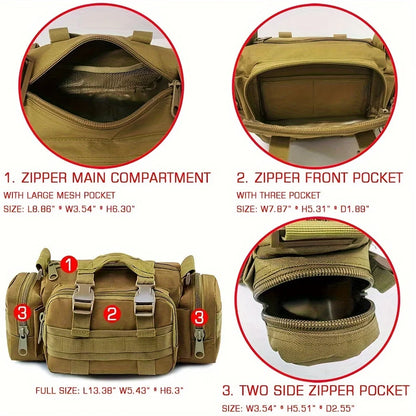 1. ZIPPER MAIN COMPARTMENT
WITH LARGE MESH POCKET
SIZE: L8.86" * W3.54" * H6.30"

2. ZIPPER FRONT POCKET
WITH THREE POCKET
SIZE: W7.87" * H5.31" * D1.89"

1
3
2
3

FULL SIZE: L13.38" W5.43" * H6.3"

3. TWO SIDE ZIPPER POCKET
SIZE: W3.54" * H5.51" * D2.55"