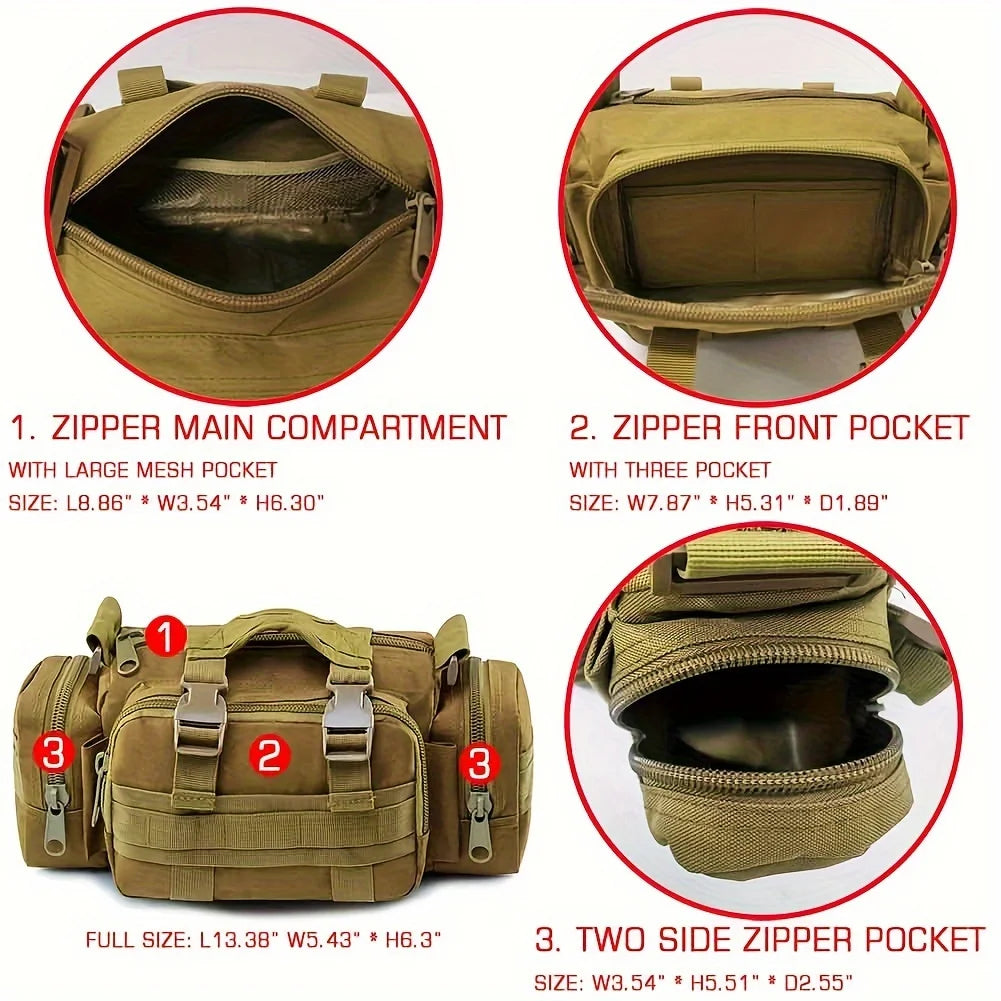 1. ZIPPER MAIN COMPARTMENT
WITH LARGE MESH POCKET
SIZE: L8.86" * W3.54" * H6.30"

2. ZIPPER FRONT POCKET
WITH THREE POCKET
SIZE: W7.87" * H5.31" * D1.89"

1

3

2

3

FULL SIZE: L13.38" W5.43" * H6.3"

3. TWO SIDE ZIPPER POCKET
SIZE: W3.54" * H5.51" * D2.55"